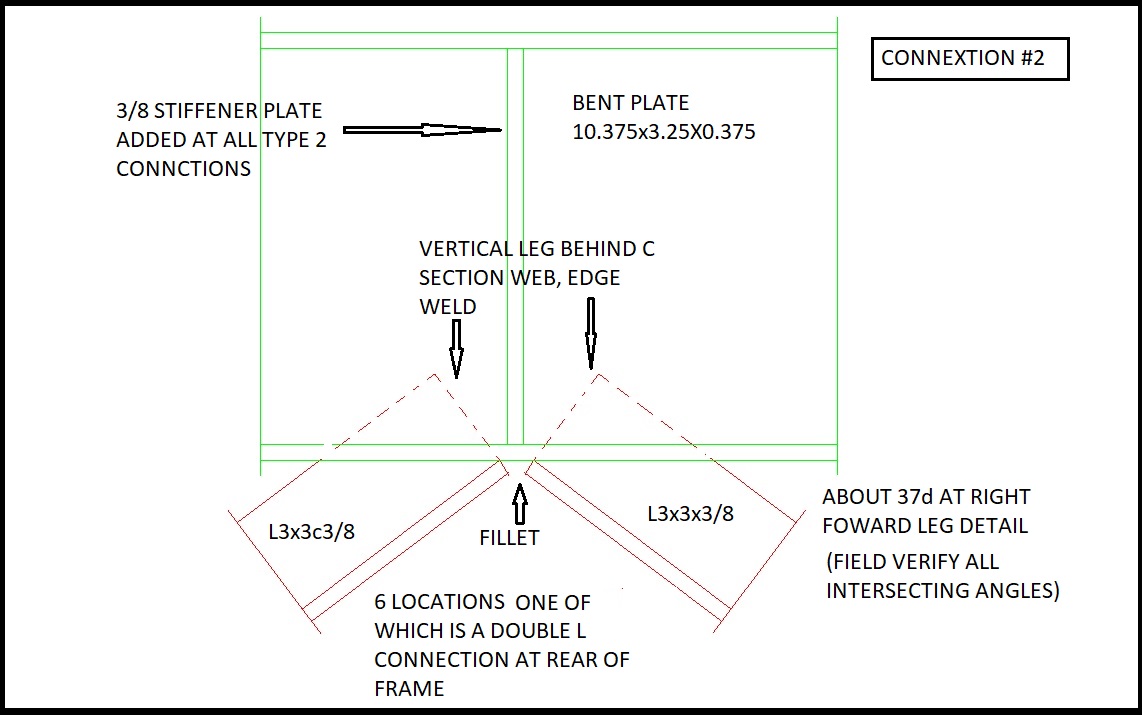 CONNEXTION #2

3/8 STIFFENER PLATE ADDED AT ALL TYPE 2 CONNCTIONS

BENT PLATE
10.375x3.25X0.375

VERTICAL LEG BEHIND C SECTION WEB, EDGE WELD

L3x3c3/8

FILLET

L3x3x3/8

ABOUT 37d AT RIGHT FOWARD LEG DETAIL

(FIELD VERIFY ALL INTERSECTING ANGLES)

6 LOCATIONS ONE OF WHICH IS A DOUBLE L CONNECTION AT REAR OF FRAME