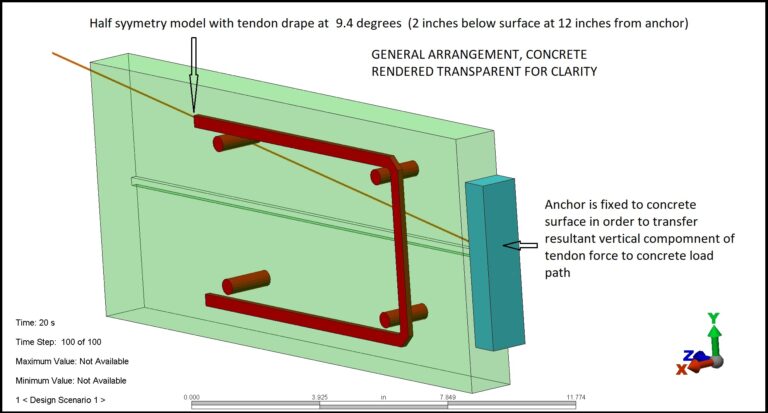 Half syymetry model with tendon drape at 9.4 degrees (2 inches below surface at 12 inches from anchor)

GENERAL ARRANGEMENT, CONCRETE RENDERED TRANSPARENT FOR CLARITY

Anchor is fixed to concrete surface in order to transfer resultant vertical compomnent of tendon force to concrete load path

Time: 20 s
Time Step: 100 of 100
Maximum Value: Not Available
Minimum Value: Not Available
1 < Design Scenario 1 >

0.000
3.925
in
7.849
11.774

Y
Z
X